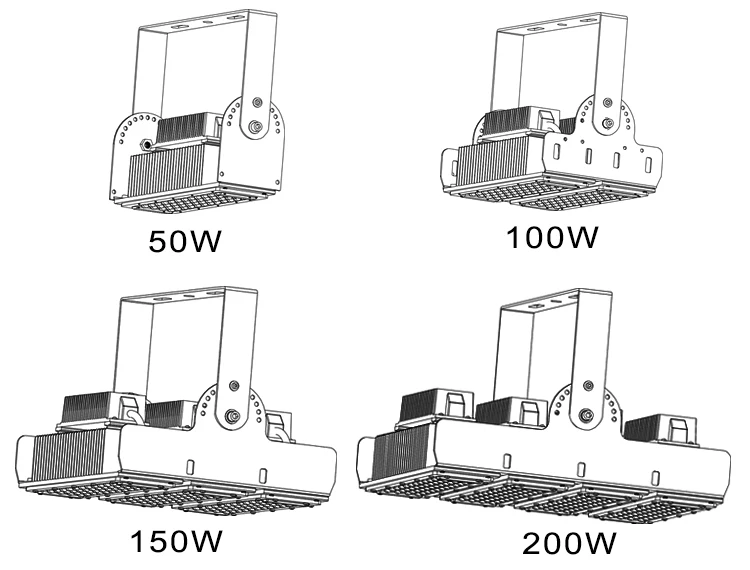 50W

100W

150W

200W