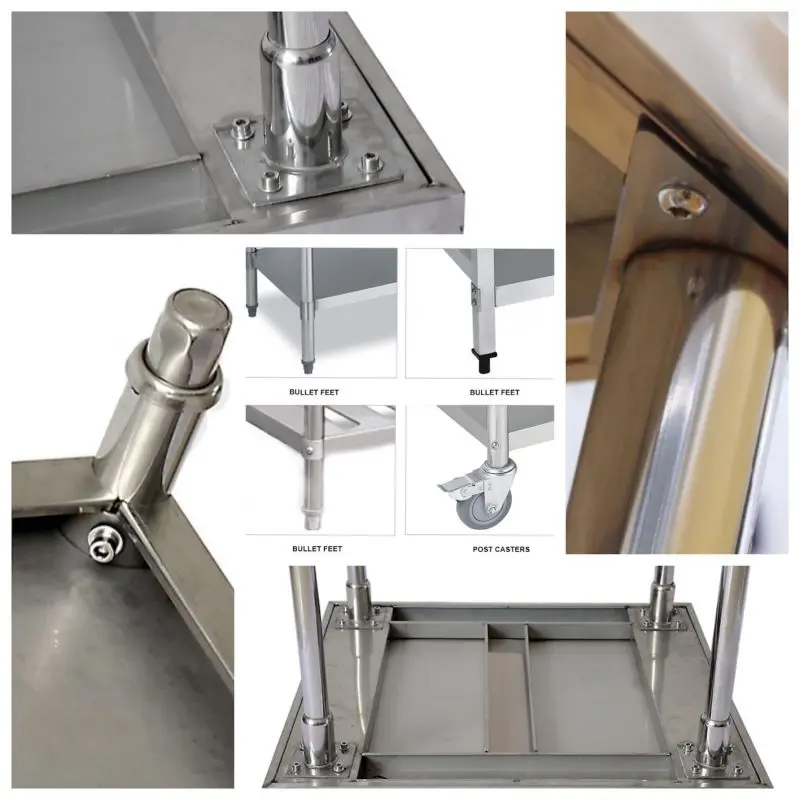 BULLET FEET

BULLET FEET

BULLET FEET

POST CASTERS