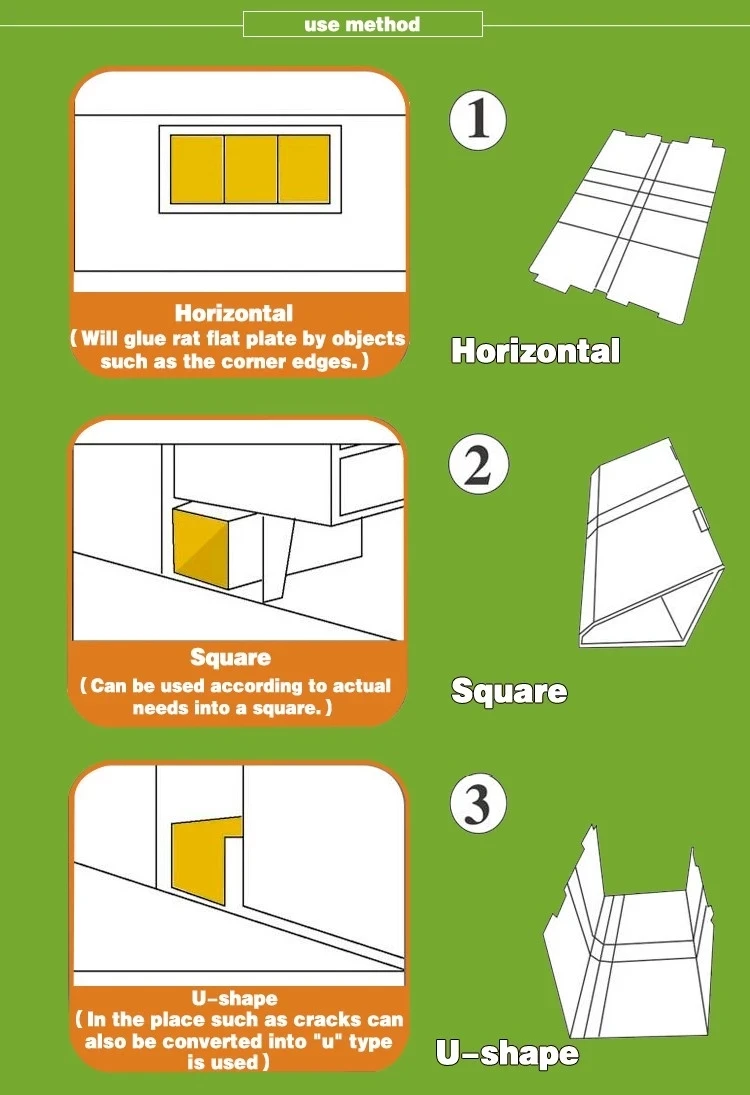 use method

Horizontal
( Will glue rat flat plate by objects such as the corner edges. )

1

Horizontal

Square
( Can be used according to actual needs into a square. )

2

Square

U-shape
( In the place such as cracks can also be converted into "u" type is used )

3

U-shape