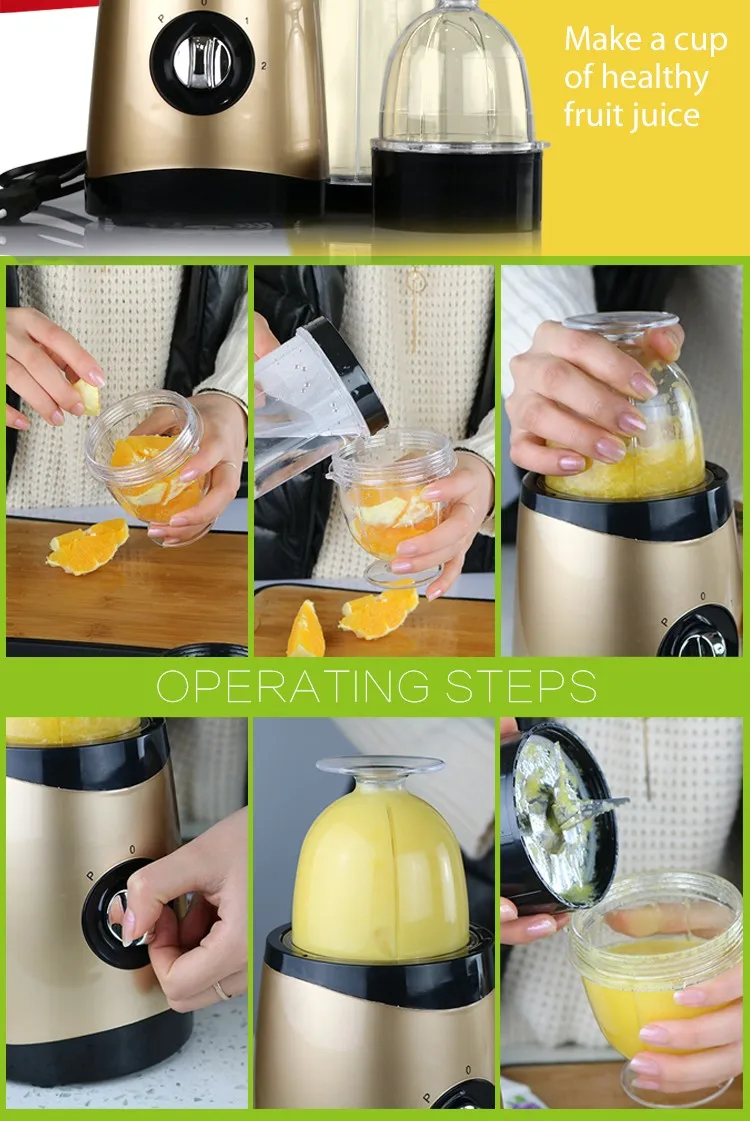 P 0 1 2

Make a cup of healthy fruit juice

P 0

OPERATING STEPS

P 0

P 0