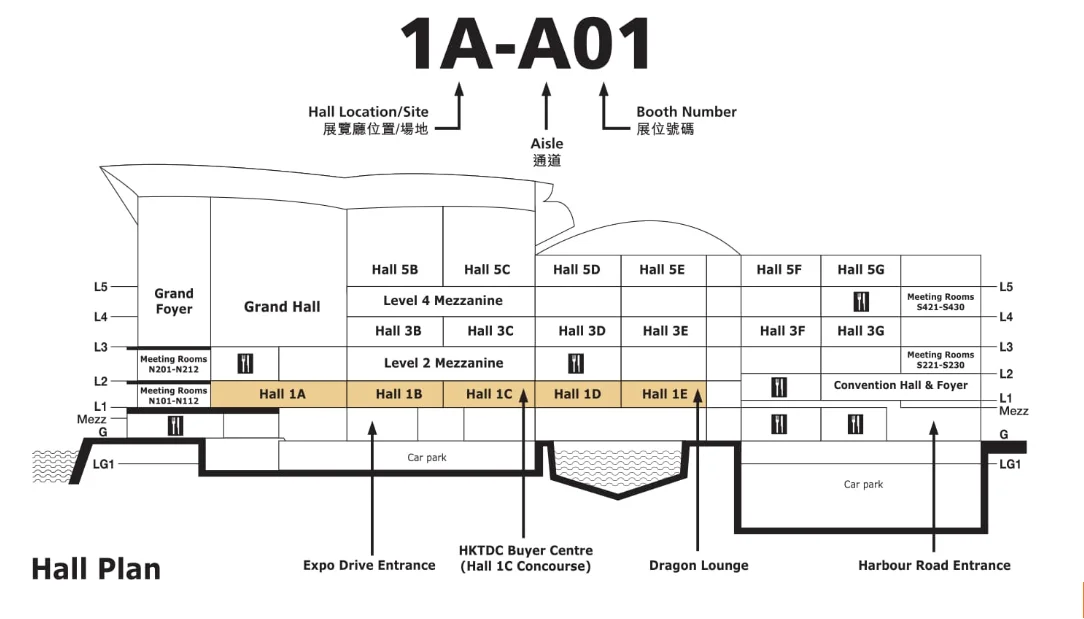 1A-A01

Hall Location/Site
展覽廳位置/場地

Aisle
通道

Booth Number
展位號碼

L5
L4
L3
L2
L1
Mezz
G
LG1

Grand Foyer

Grand Hall

Meeting Rooms N201-N212

Meeting Rooms N101-N112

Hall 5B
Hall 5C
Hall 5D
Hall 5E
Hall 5F
Hall 5G

Level 4 Mezzanine

Meeting Rooms S421-S430

Hall 3B
Hall 3C
Hall 3D
Hall 3E
Hall 3F
Hall 3G

Level 2 Mezzanine

Meeting Rooms S221-S230

Convention Hall & Foyer

Hall 1A
Hall 1B
Hall 1C
Hall 1D
Hall 1E

Car park

Car park

L5
L4
L3
L2
L1
Mezz
G
LG1

Hall Plan

Expo Drive Entrance

HKTDC Buyer Centre
(Hall 1C Concourse)

Dragon Lounge

Harbour Road Entrance