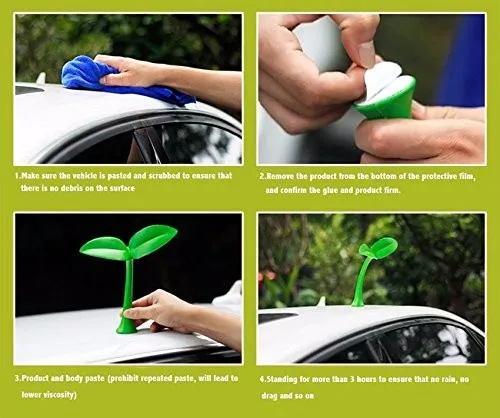 1.Make sure the vehicle is pasted and scrubbed to ensure that there is no debris on the surface

2.Remove the product from the bottom of the protective film, and confirm the glue and product firm.

3.Product and body paste (prohibit repeated paste, will lead to lower viscosity)

4.Standing for more than 3 hours to ensure that no rain, no drag and so on