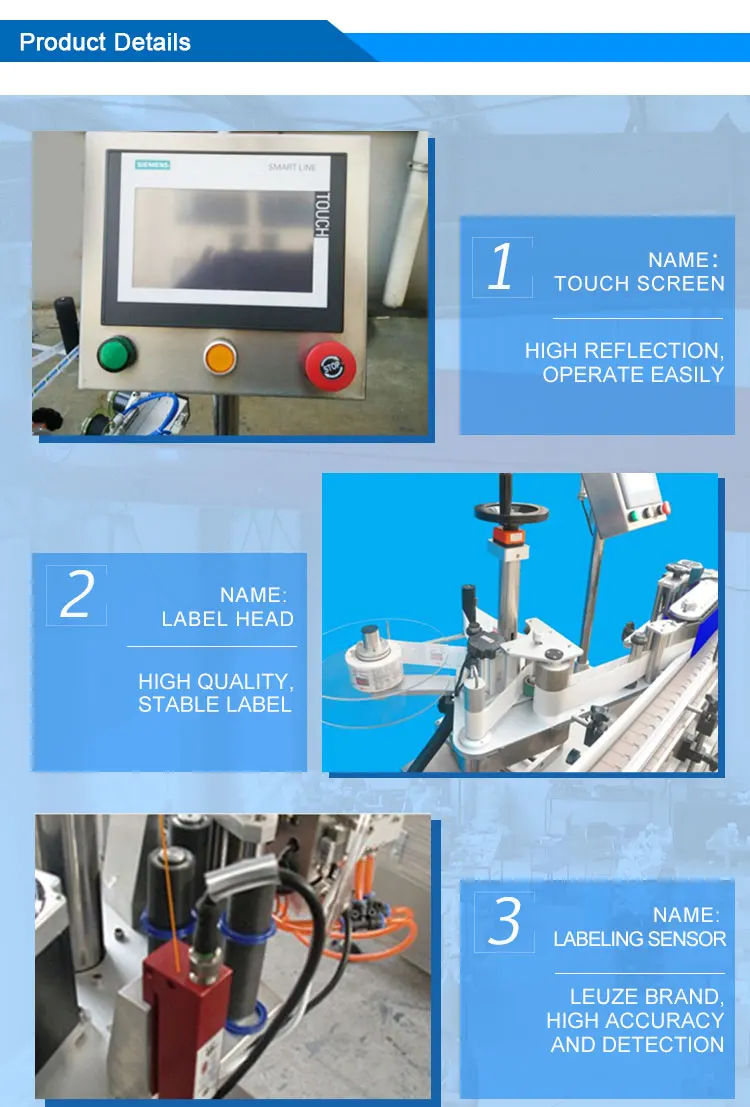 Product Details

SIEMENS
SMART LINE
TOUCH
STOP

1
NAME:
TOUCH SCREEN

HIGH REFLECTION,
OPERATE EASILY

2
NAME:
LABEL HEAD

HIGH QUALITY,
STABLE LABEL

3
NAME:
LABELING SENSOR

LEUZE BRAND,
HIGH ACCURACY
AND DETECTION