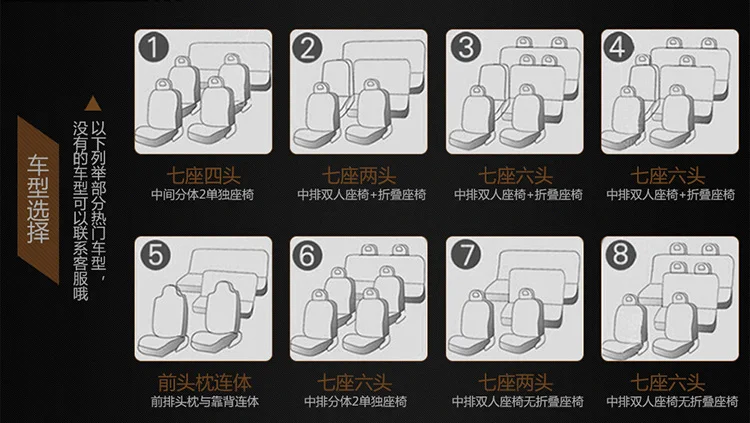 车型选择

以下列举部分热门车型，没有的车型可以联系客服哦

1
七座四头
中间分体2单独座椅

2
七座两头
中排双人座椅+折叠座椅

3
七座六头
中排双人座椅+折叠座椅

4
七座六头
中排双人座椅+折叠座椅

5
前头枕连体
前排头枕与靠背连体

6
七座六头
中排分体2单独座椅

7
七座两头
中排双人座椅无折叠座椅

8
七座六头
中排双人座椅无折叠座椅