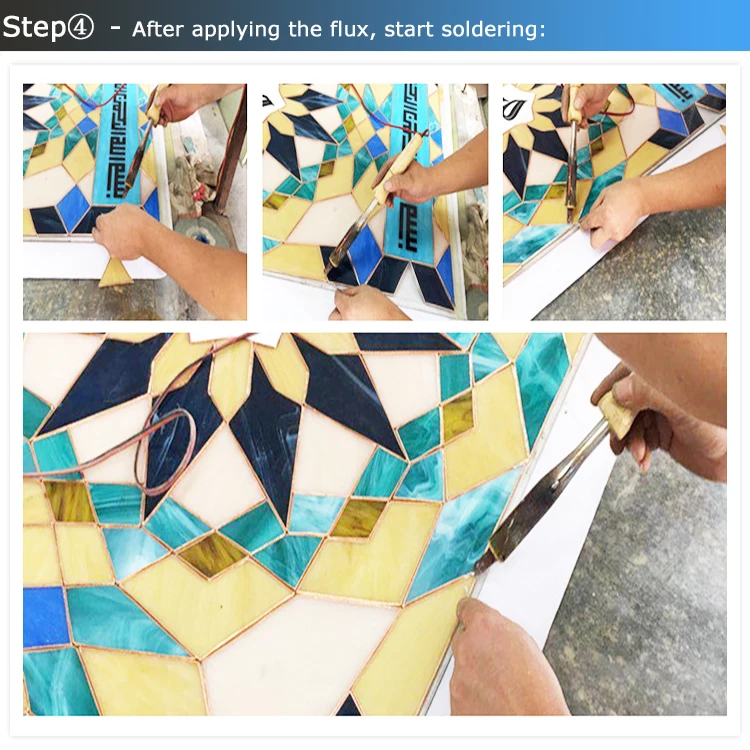 Step④ - After applying the flux, start soldering: