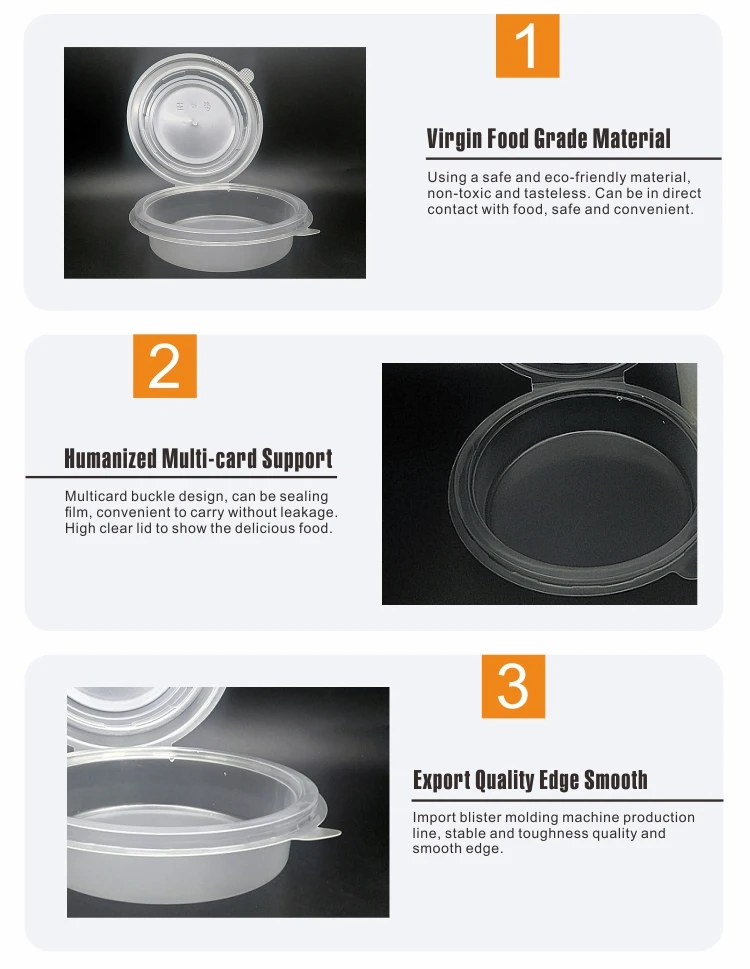 1

Virgin Food Grade Material

Using a safe and eco-friendly material, non-toxic and tasteless. Can be in direct contact with food, safe and convenient.

2

Humanized Multi-card Support

Multicard buckle design, can be sealing film, convenient to carry without leakage. High clear lid to show the delicious food.

3

Export Quality Edge Smooth

Import blister molding machine production line, stable and toughness quality and smooth edge.