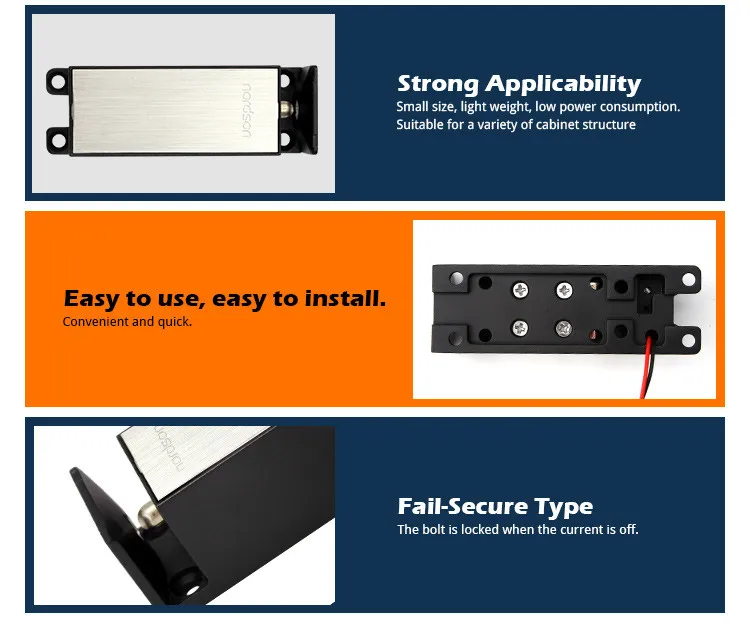 nordson

Strong Applicability
Small size, light weight, low power consumption. Suitable for a variety of cabinet structure

Easy to use, easy to install.
Convenient and quick.

nordson

Fail-Secure Type
The bolt is locked when the current is off.