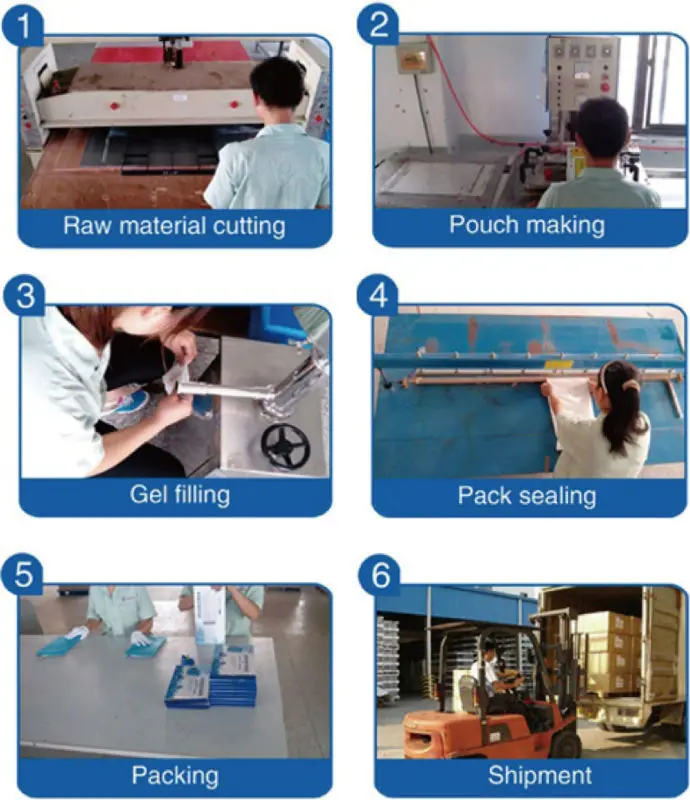 1
Raw material cutting

2
Pouch making

3
Gel filling

4
Pack sealing

5
Packing

6
Shipment