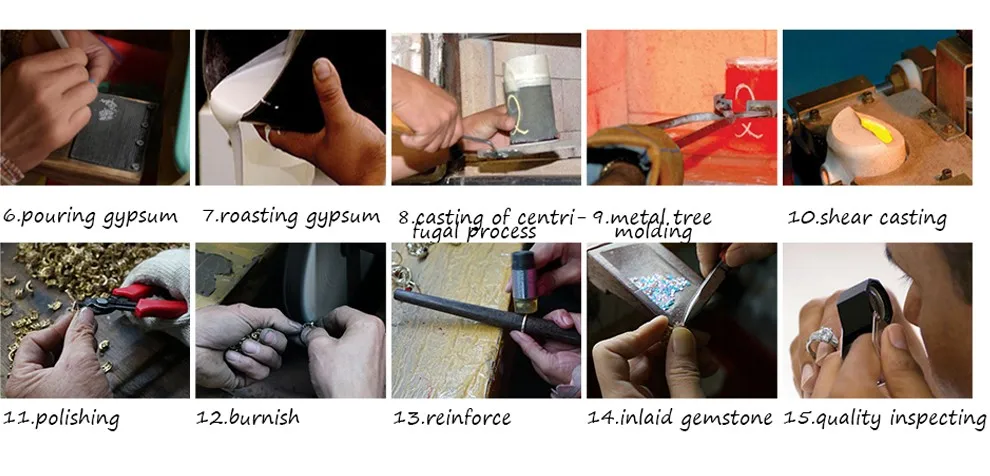 6.pouring gypsum

7.roasting gypsum

8.casting of centrifugal process

9.metal tree molding

10.shear casting

11.polishing

12.burnish

13.reinforce

14.inlaid gemstone

15.quality inspecting