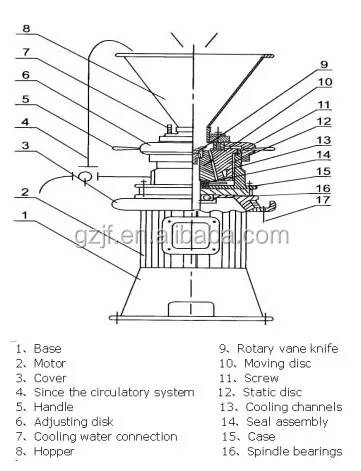 8
7
6
5
4
3
2
1
9
10
11
12
13
14
15
16
17

gzjf.en.alibaba.com

1、Base
2、Motor
3、Cover
4、Since the circulatory system
5、Handle
6、Adjusting disk
7、Cooling water connection
8、Hopper

9、Rotary vane knife
10、Moving disc
11、Screw
12、Static disc
13、Cooling channels
14、Seal assembly
15、Case
16、Spindle bearings