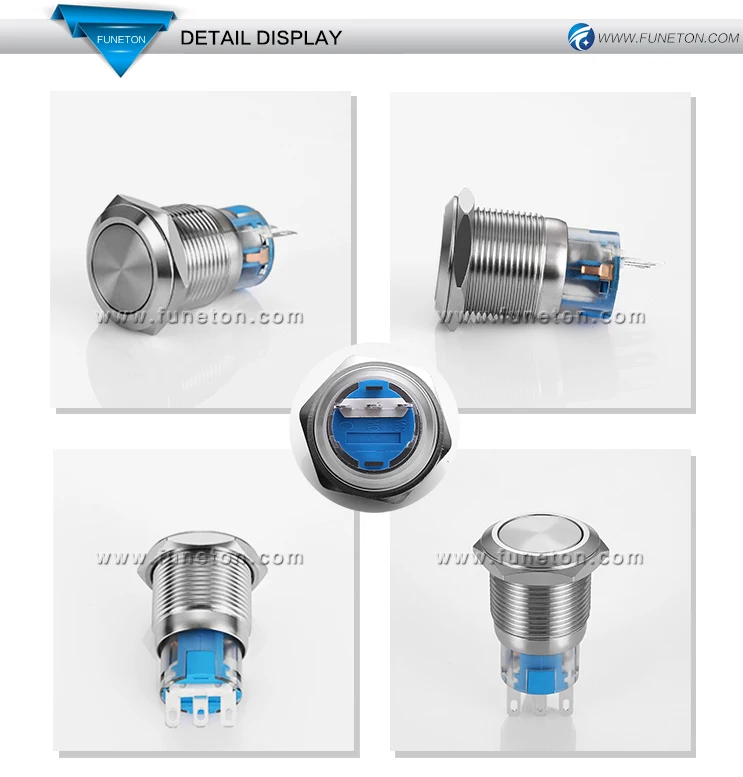 FUNETON
DETAIL DISPLAY
WWW.FUNETON.COM

www.funeton.com

www.funeton.com

www.funeton.com

www.funeton.com