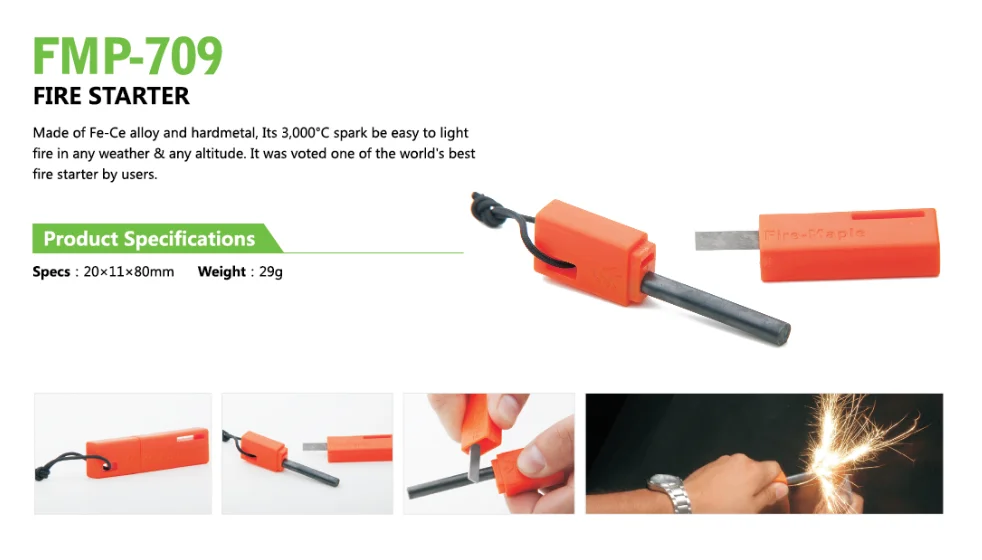 FMP-709
FIRE STARTER

Made of Fe-Ce alloy and hardmetal, Its 3,000°C spark be easy to light fire in any weather & any altitude. It was voted one of the world's best fire starter by users.

Product Specifications

Specs : 20×11×80mm Weight : 29g

Fire-Maple