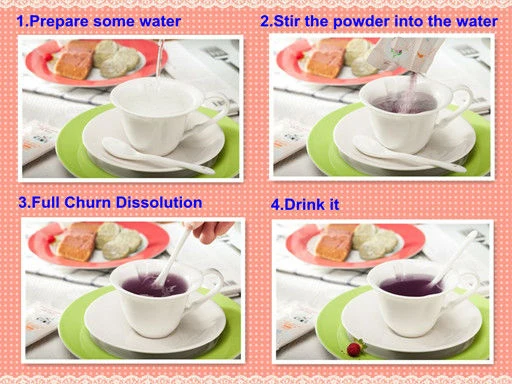 1.Prepare some water

2.Stir the powder into the water

3.Full Churn Dissolution

4.Drink it