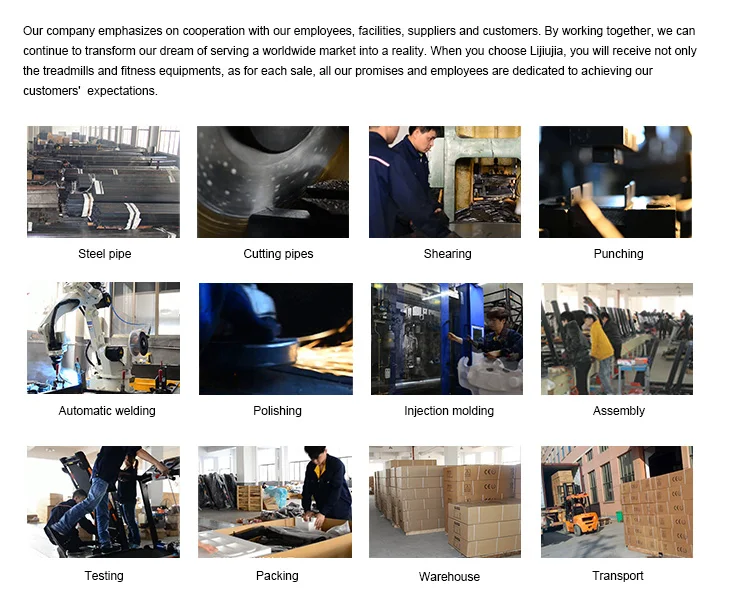 Our company emphasizes on cooperation with our employees, facilities, suppliers and customers. By working together, we can continue to transform our dream of serving a worldwide market into a reality. When you choose Lijiujia, you will receive not only the treadmills and fitness equipments, as for each sale, all our promises and employees are dedicated to achieving our customers'  expectations.

Steel pipe

Cutting pipes

Shearing

Punching

Automatic welding

Polishing

Injection molding

Assembly

Testing

Packing

Warehouse

Transport