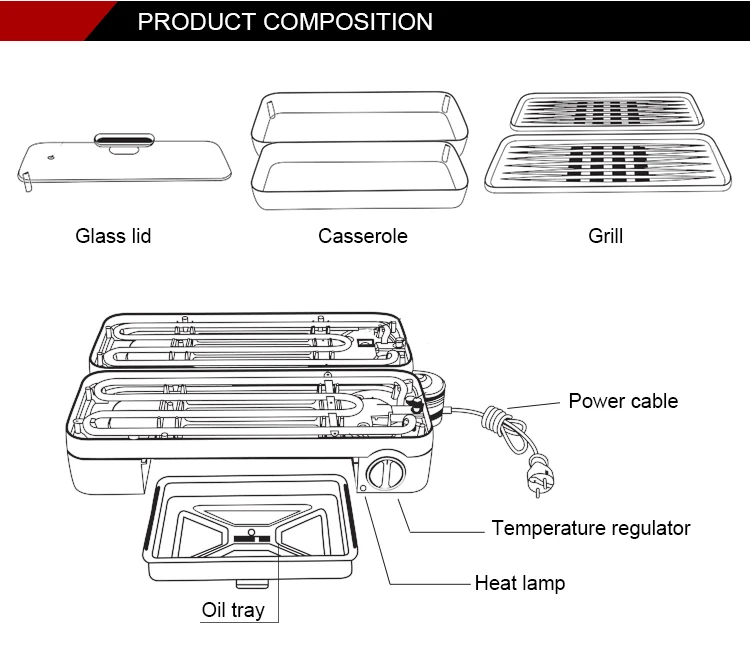 PRODUCT COMPOSITION

Glass lid

Casserole

Grill

Power cable

Temperature regulator

Heat lamp

Oil tray