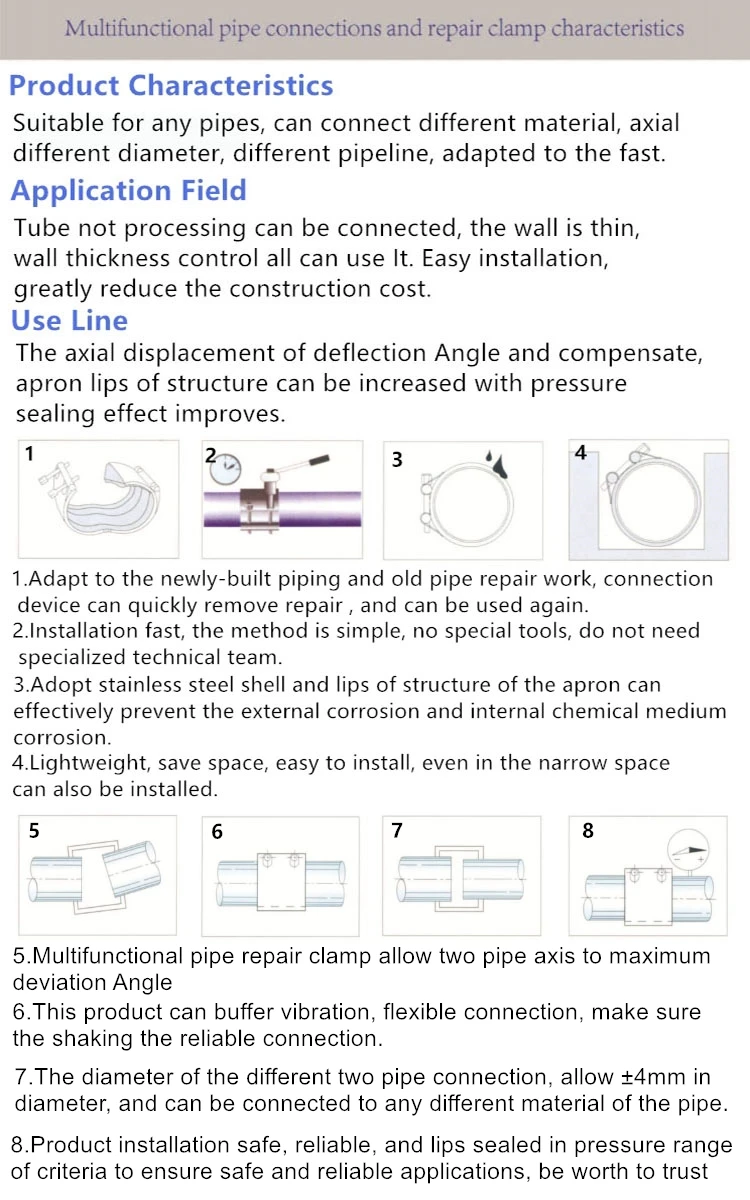 Multifunctional pipe connections and repair clamp characteristics

Product Characteristics

Suitable for any pipes, can connect different material, axial different diameter, different pipeline, adapted to the fast.

Application Field

Tube not processing can be connected, the wall is thin, wall thickness control all can use It. Easy installation, greatly reduce the construction cost.

Use Line

The axial displacement of deflection Angle and compensate, apron lips of structure can be increased with pressure sealing effect improves.

1

2

3

4

1.Adapt to the newly-built piping and old pipe repair work, connection device can quickly remove repair , and can be used again.
2.Installation fast, the method is simple, no special tools, do not need specialized technical team.
3.Adopt stainless steel shell and lips of structure of the apron can effectively prevent the external corrosion and internal chemical medium corrosion.
4.Lightweight, save space, easy to install, even in the narrow space can also be installed.

5

6

7

8

5.Multifunctional pipe repair clamp allow two pipe axis to maximum deviation Angle
6.This product can buffer vibration, flexible connection, make sure the shaking the reliable connection.
7.The diameter of the different two pipe connection, allow ±4mm in diameter, and can be connected to any different material of the pipe.
8.Product installation safe, reliable, and lips sealed in pressure range of criteria to ensure safe and reliable applications, be worth to trust