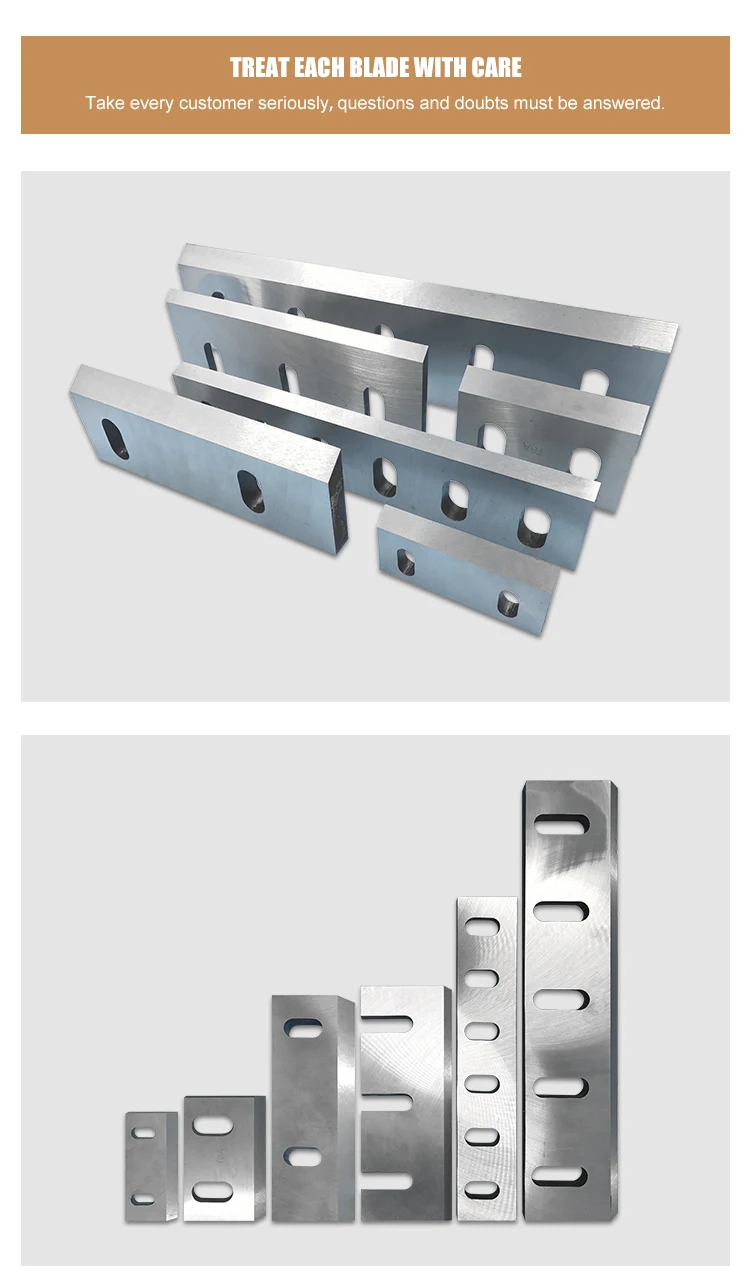 TREAT EACH BLADE WITH CARE

Take every customer seriously, questions and doubts must be answered.