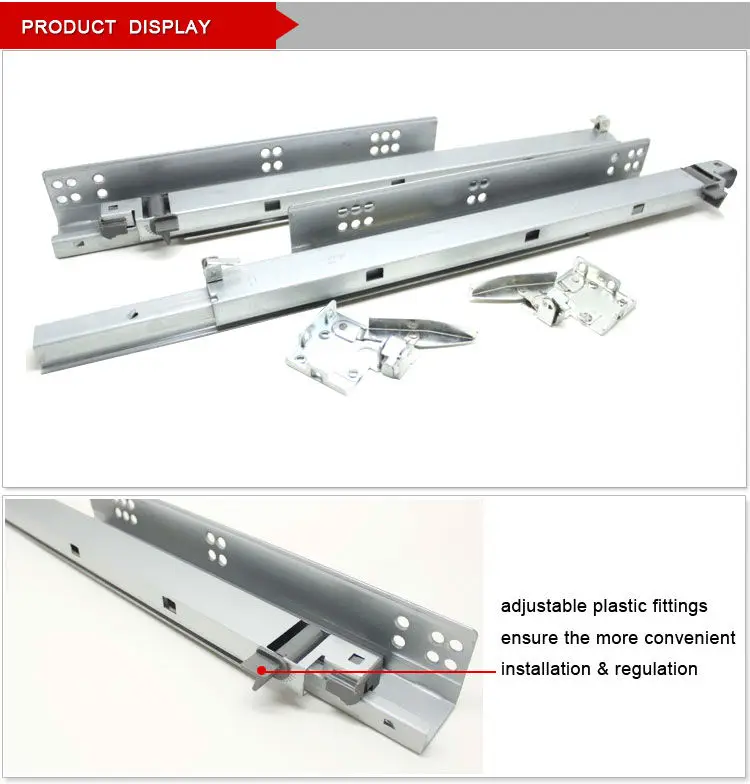 PRODUCT DISPLAY

adjustable plastic fittings ensure the more convenient installation & regulation