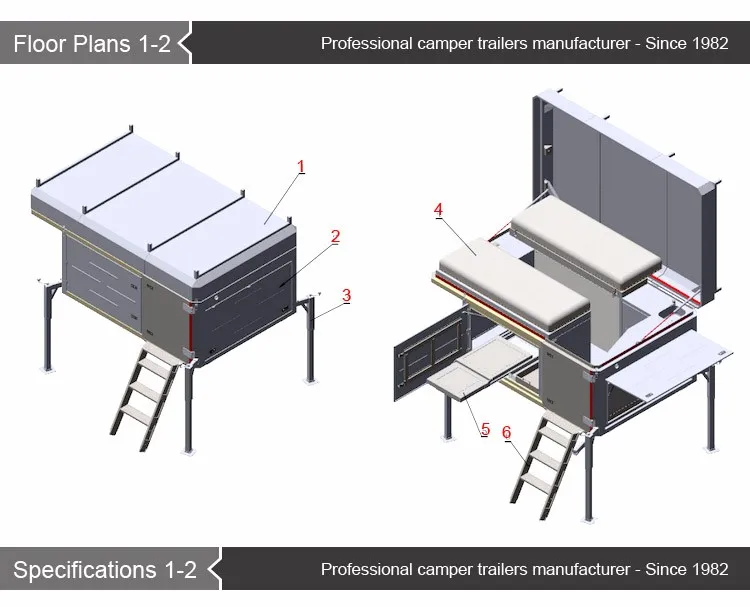 Floor Plans 1-2

Professional camper trailers manufacturer - Since 1982

1

2

3

4

5

6

Specifications 1-2

Professional camper trailers manufacturer - Since 1982