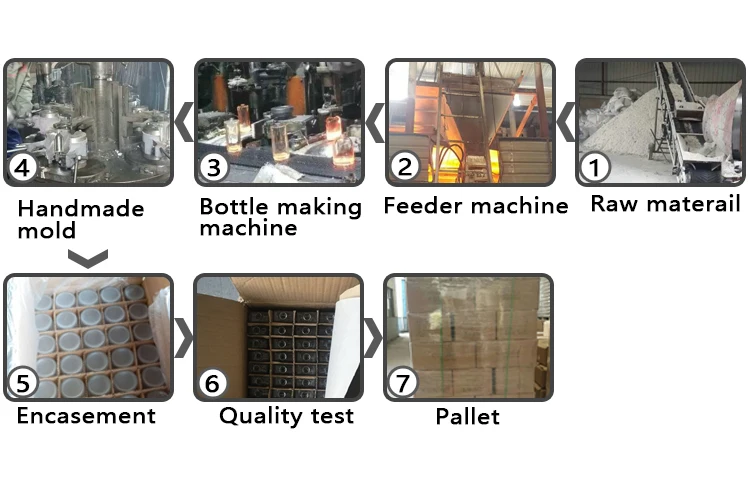 4
Handmade mold

3
Bottle making machine

2
Feeder machine

1
Raw materail

5
Encasement

6
Quality test

7
Pallet