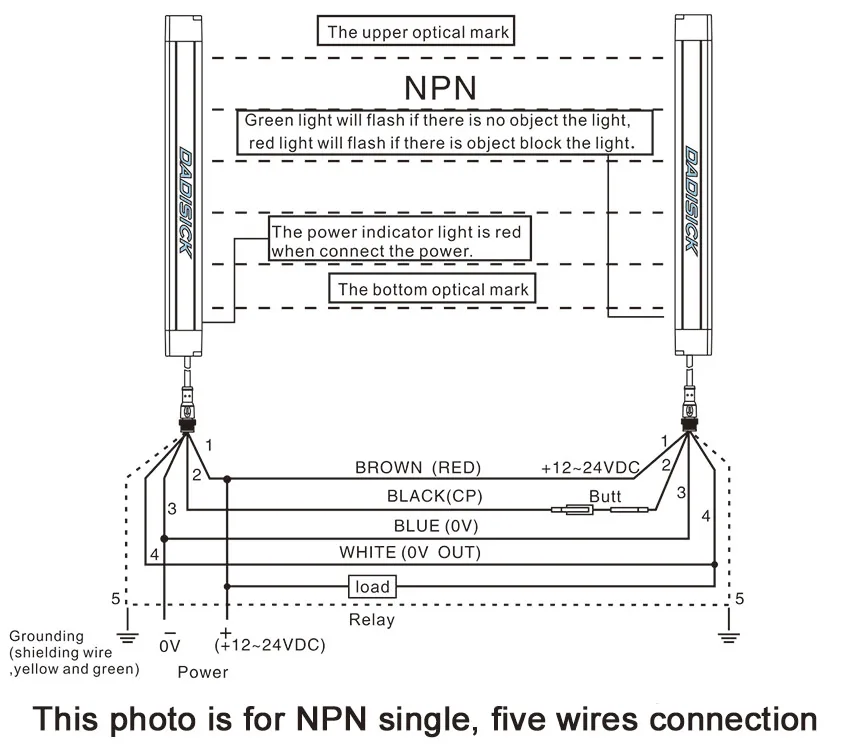 The upper optical mark

NPN

Green light will flash if there is no object the light, red light will flash if there is object block the light.

DADISICK

DADISICK

The power indicator light is red when connect the power.

The bottom optical mark

1
2
3
4
5

BROWN (RED)
+12~24VDC
BLACK(CP)
Butt
BLUE (0V)
WHITE (0V OUT)
load
Relay

1
2
3
4
5

Grounding (shielding wire ,yellow and green)

−
0V

+
(+12~24VDC)

Power

This photo is for NPN single, five wires connection