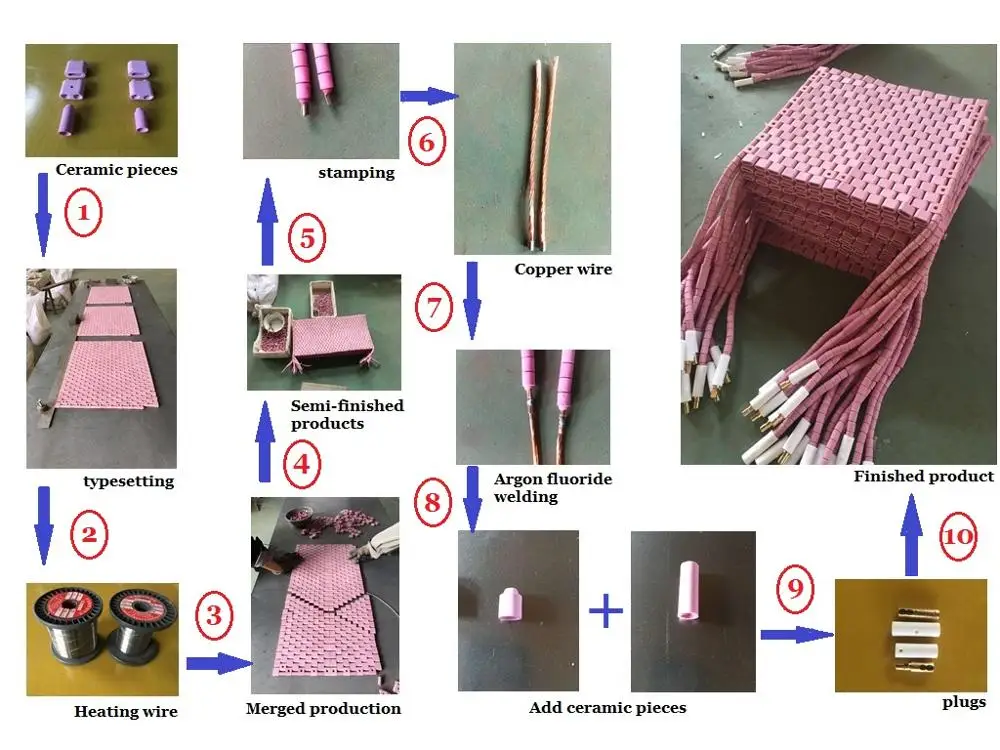 Ceramic pieces

1

typesetting

2

Heating wire

3

Merged production

4

Semi-finished products

5

stamping

6

Copper wire

7

Argon fluoride welding

8

Add ceramic pieces

9

plugs

10

Finished product