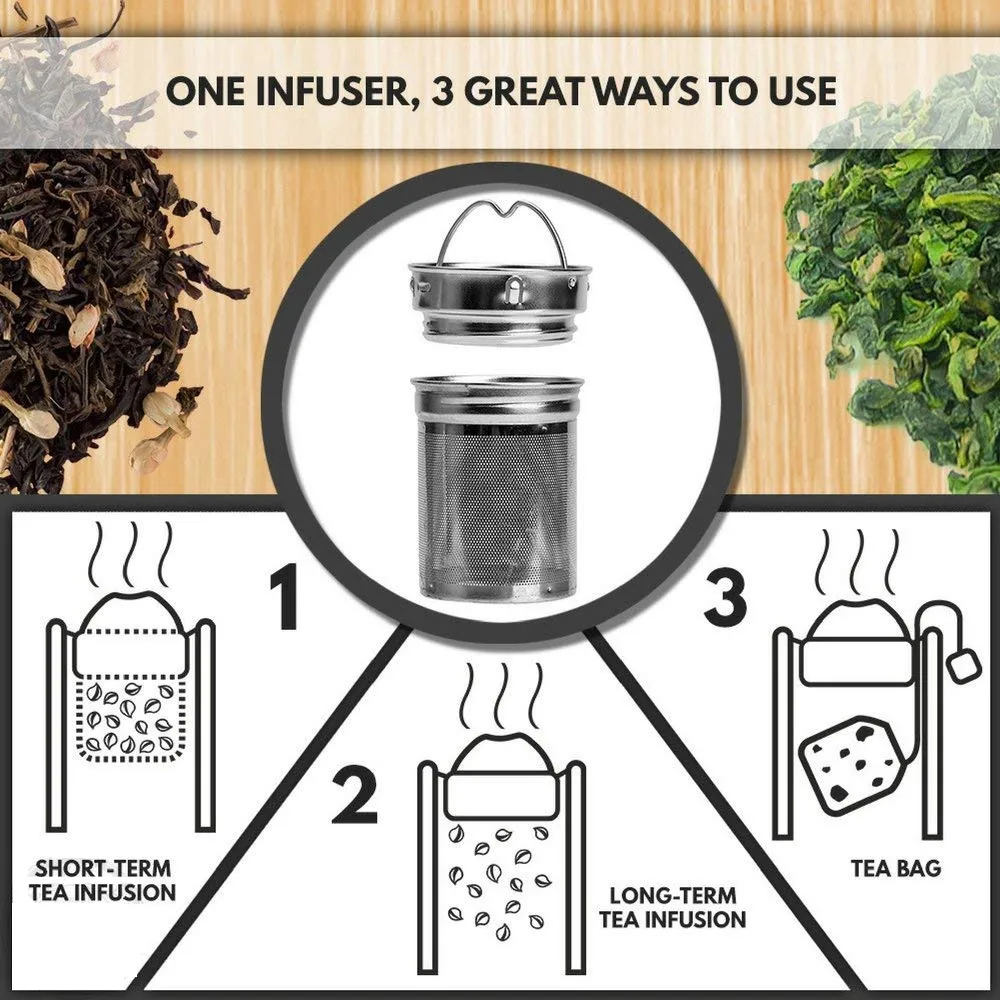 ONE INFUSER, 3 GREAT WAYS TO USE

1

SHORT-TERM TEA INFUSION

2

LONG-TERM TEA INFUSION

3

TEA BAG