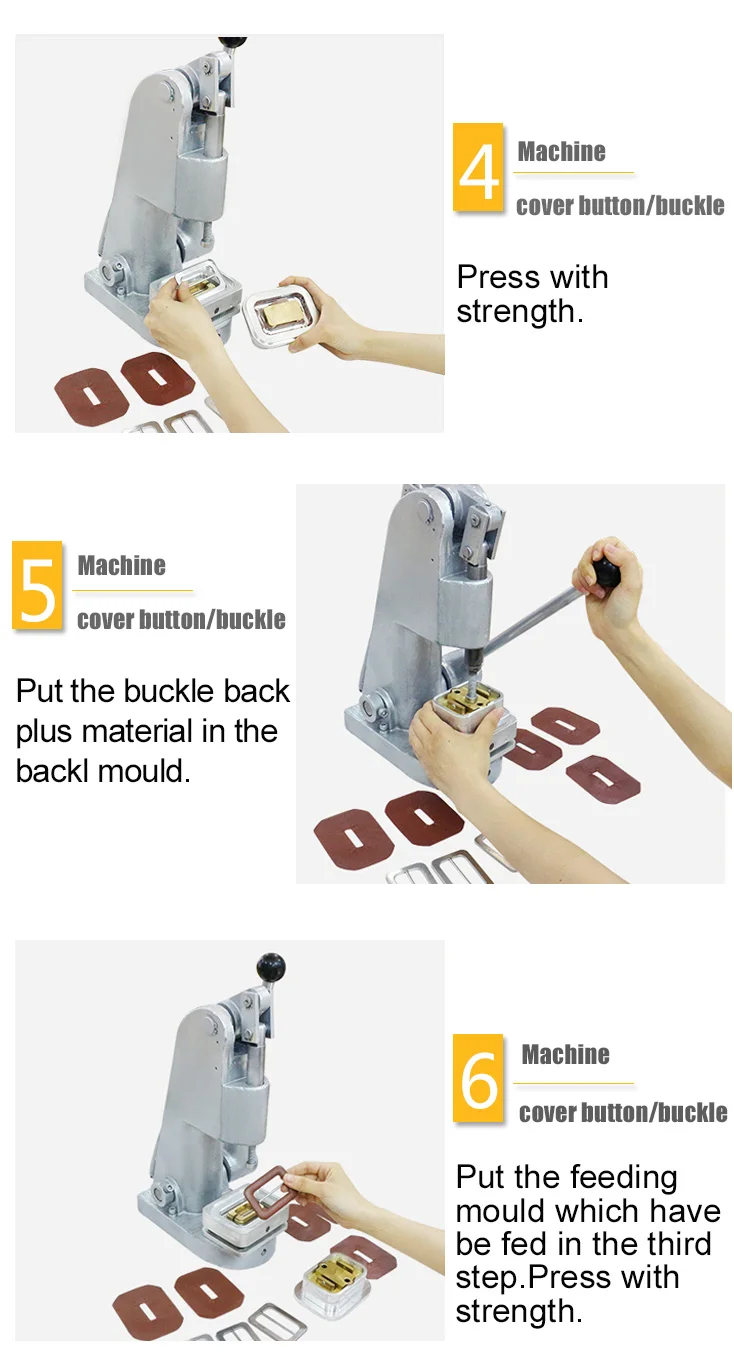 4

Machine

cover button/buckle

Press with strength.

5

Machine

cover button/buckle

Put the buckle back plus material in the backl mould.

6

Machine

cover button/buckle

Put the feeding mould which have be fed in the third step.Press with strength.