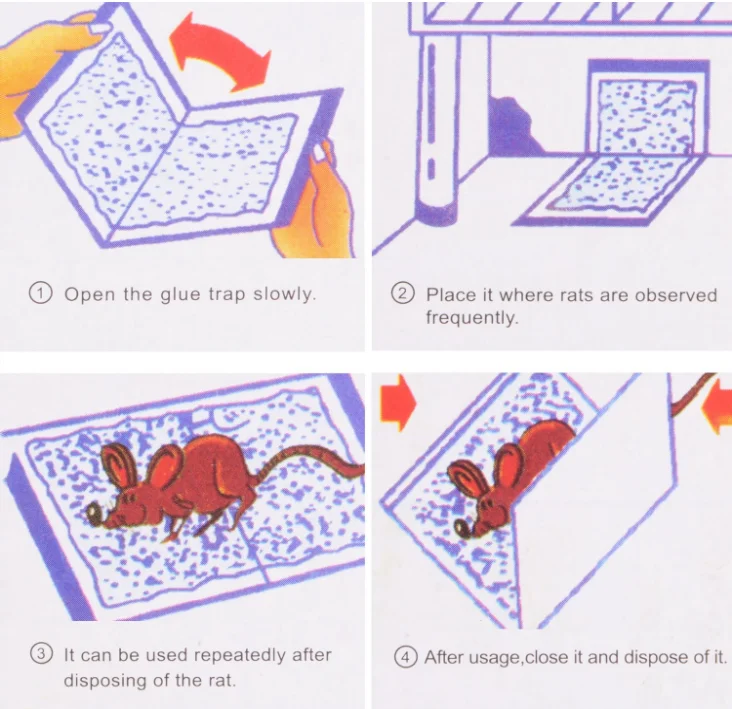 ① Open the glue trap slowly.

② Place it where rats are observed frequently.

③ It can be used repeatedly after disposing of the rat.

④ After usage,close it and dispose of it.