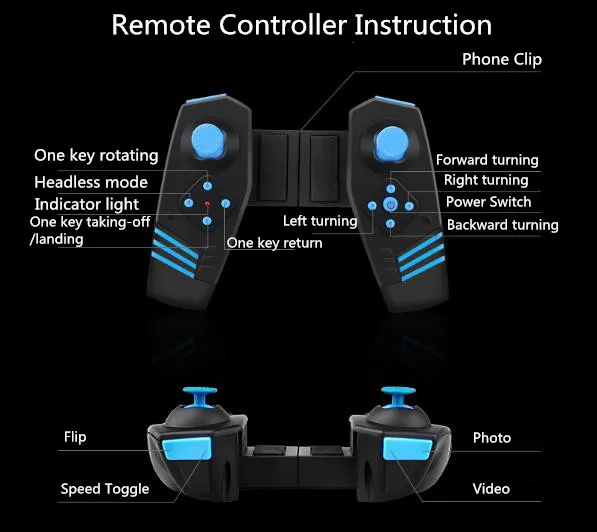 Remote Controller Instruction

Phone Clip

One key rotating

Headless mode

Indicator light

One key taking-off /landing

One key return

Left turning

Forward turning

Right turning

Power Switch

Backward turning

Flip

Speed Toggle

Photo

Video