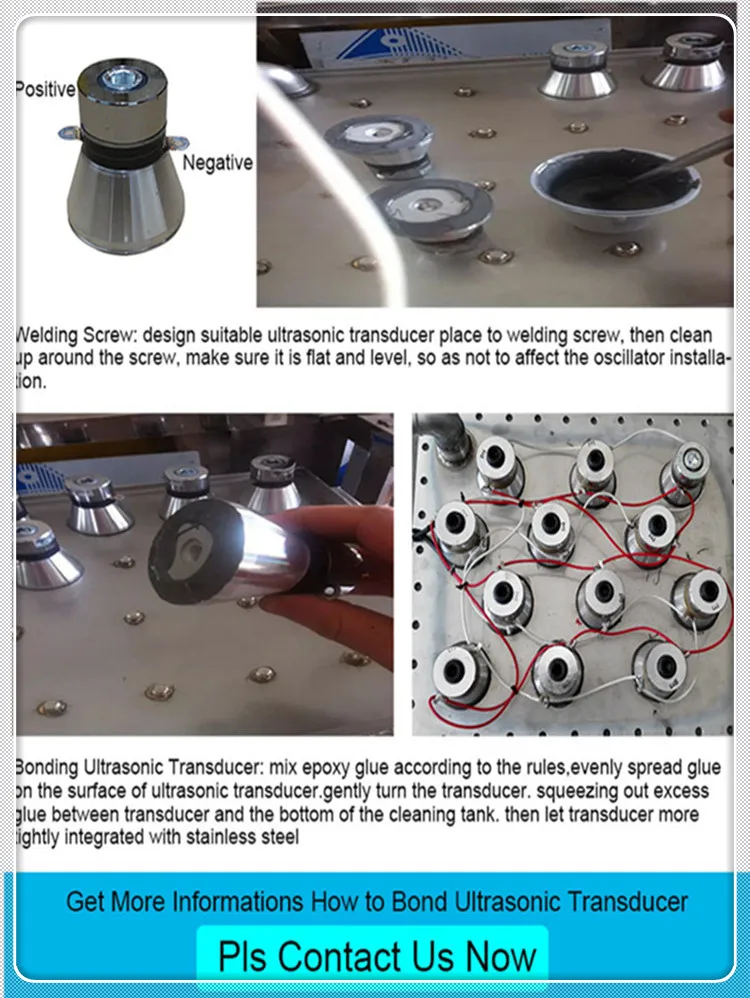 Positive

Negative

Welding Screw: design suitable ultrasonic transducer place to welding screw, then clean up around the screw, make sure it is flat and level, so as not to affect the oscillator installation.

Bonding Ultrasonic Transducer: mix epoxy glue according to the rules,evenly spread glue on the surface of ultrasonic transducer.gently turn the transducer. squeezing out excess glue between transducer and the bottom of the cleaning tank. then let transducer more tightly integrated with stainless steel

Get More Informations How to Bond Ultrasonic Transducer

Pls Contact Us Now