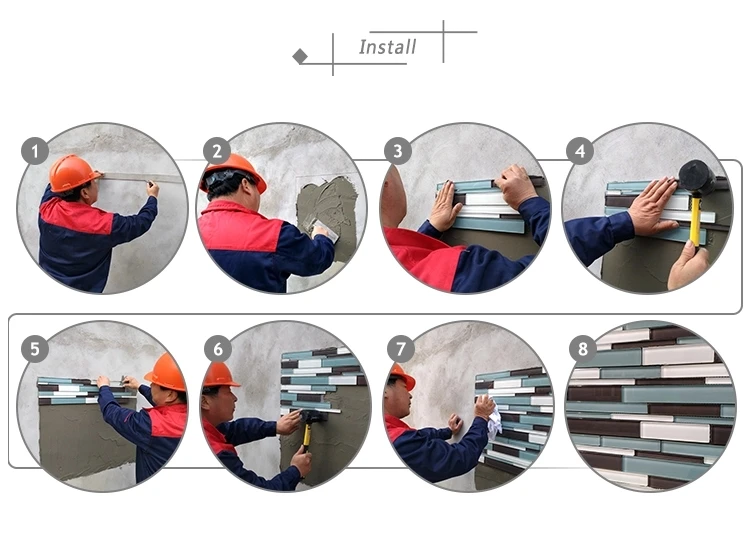 Install

1

2

3

4

5

6

7

8