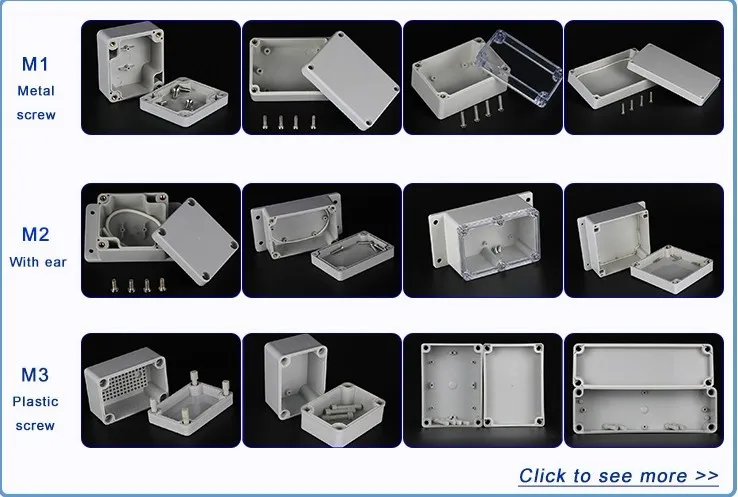 M1
Metal
screw

M2
With ear

M3
Plastic
screw

Click to see more >>