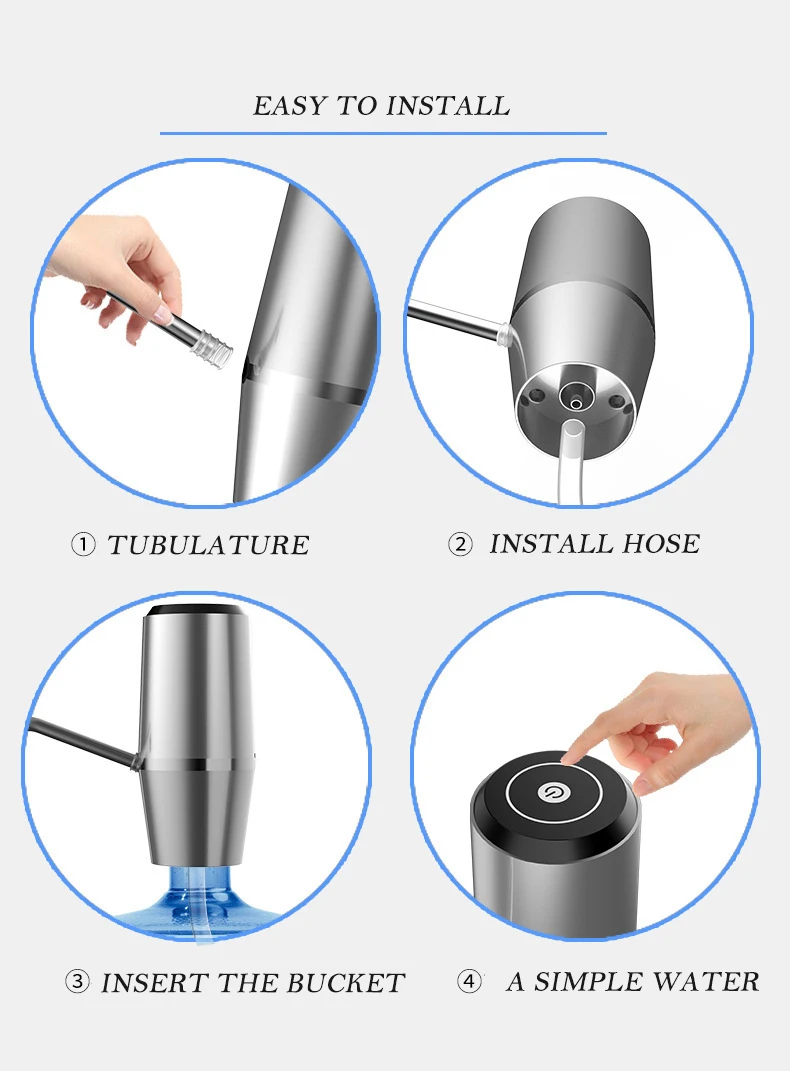 EASY TO INSTALL

① TUBULATURE

② INSTALL HOSE

③ INSERT THE BUCKET

④ A SIMPLE WATER