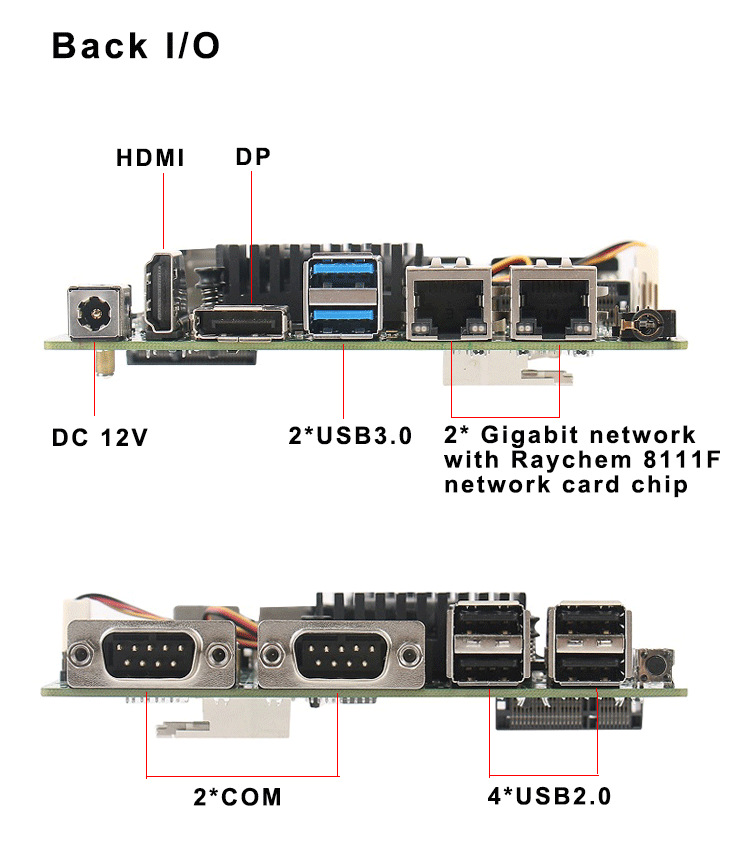 Back I/O

HDMI

DP

DC 12V

2*USB3.0

2* Gigabit network with Raychem 8111F network card chip

2*COM

4*USB2.0