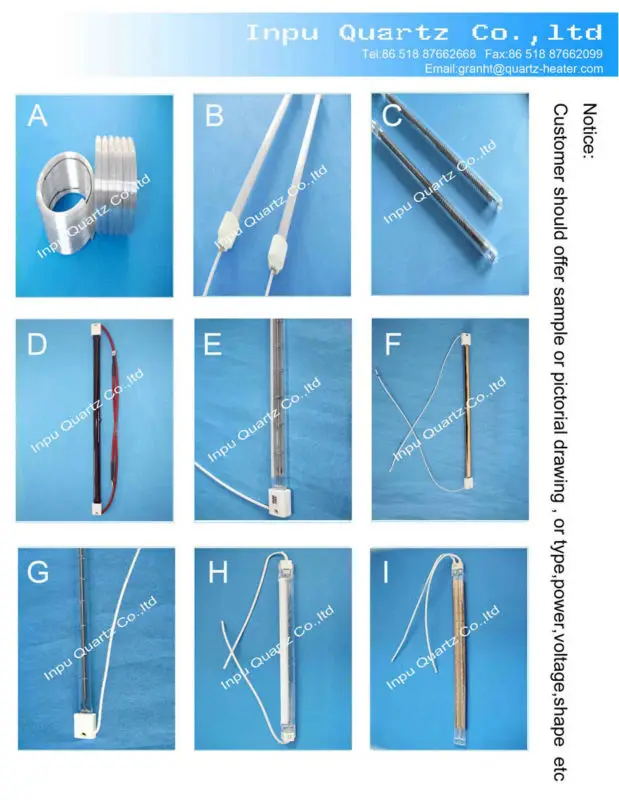 Inpu Quartz Co.,ltd
Tel:86 518 87662668 Fax:86 518 87662099
Email:granht@quartz-heater.com

A
Inpu Quartz Co.,ltd

B
Inpu Quartz Co.,ltd

C
Inpu Quartz Co.,ltd

D
Inpu Quartz Co.,ltd

E
Inpu Quartz Co.,ltd

F
Inpu Quartz Co.,ltd

G
Inpu Quartz Co.,ltd

H
Inpu Quartz Co.,ltd

I
Inpu Quartz Co.,ltd

Notice:
Customer should offer sample or pictorial drawing , or type,power,voltage,shape etc