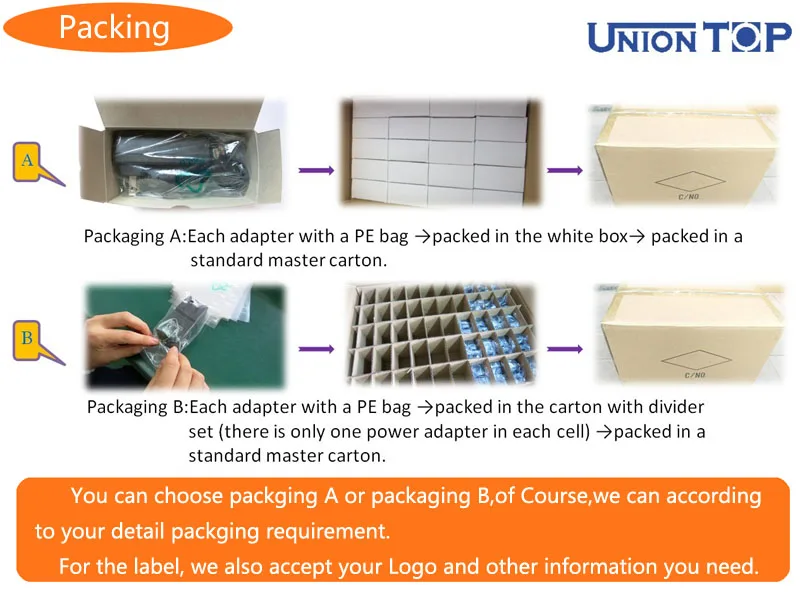 Packing

UNION TOP

A

C/NO

Packaging A:Each adapter with a PE bag →packed in the white box→ packed in a standard master carton.

B

C/NO

Packaging B:Each adapter with a PE bag →packed in the carton with divider set (there is only one power adapter in each cell) →packed in a standard master carton.

You can choose packging A or packaging B,of Course,we can according to your detail packging requirement.

For the label, we also accept your Logo and other information you need.