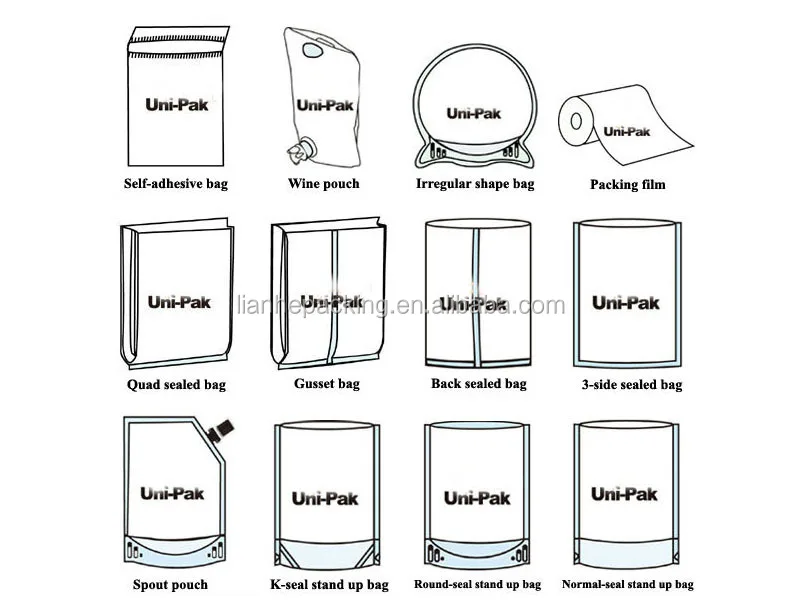 Uni-Pak
Self-adhesive bag

Uni-Pak
Wine pouch

Uni-Pak
Irregular shape bag

Uni-Pak
Packing film

Uni-Pak
Quad sealed bag

Uni-Pak
Gusset bag

Uni-Pak
Back sealed bag

Uni-Pak
3-side sealed bag

lianhepacking.en.alibaba.com

Uni-Pak
Spout pouch

Uni-Pak
K-seal stand up bag

Uni-Pak
Round-seal stand up bag

Uni-Pak
Normal-seal stand up bag