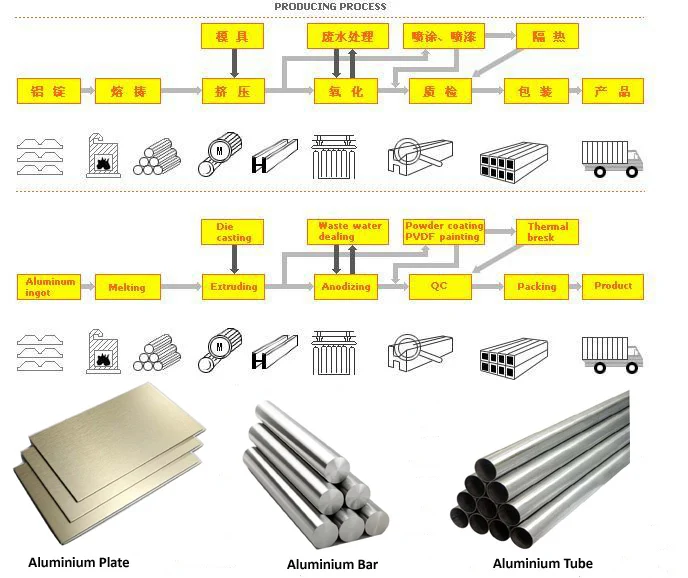 PRODUCING PROCESS

模具
废水处理
喷涂、喷漆
隔热
铝锭
熔铸
挤压
氧化
质检
包装
产品

M
H

Die casting
Waste water dealing
Powder coating PVDF painting
Thermal bresk
Aluminum ingot
Melting
Extruding
Anodizing
QC
Packing
Product

M
H

Aluminium Plate
Aluminium Bar
Aluminium Tube