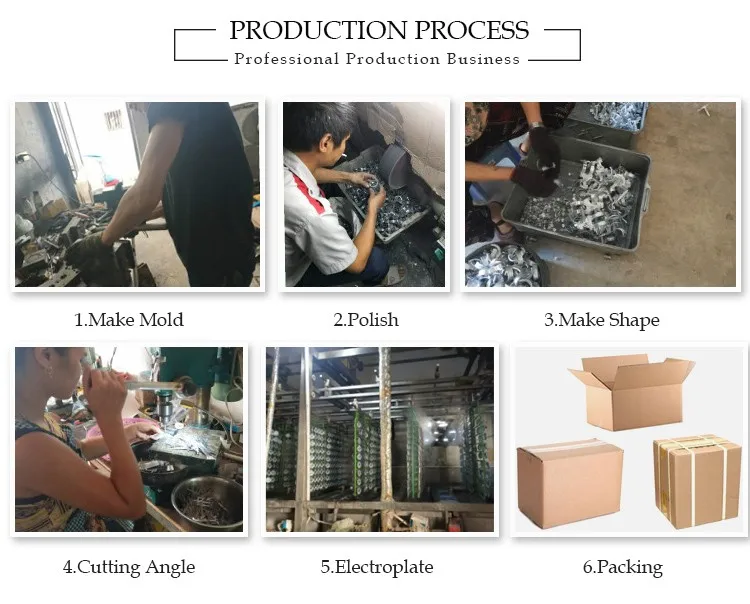 PRODUCTION PROCESS
Professional Production Business

1.Make Mold

2.Polish

3.Make Shape

4.Cutting Angle

5.Electroplate

6.Packing