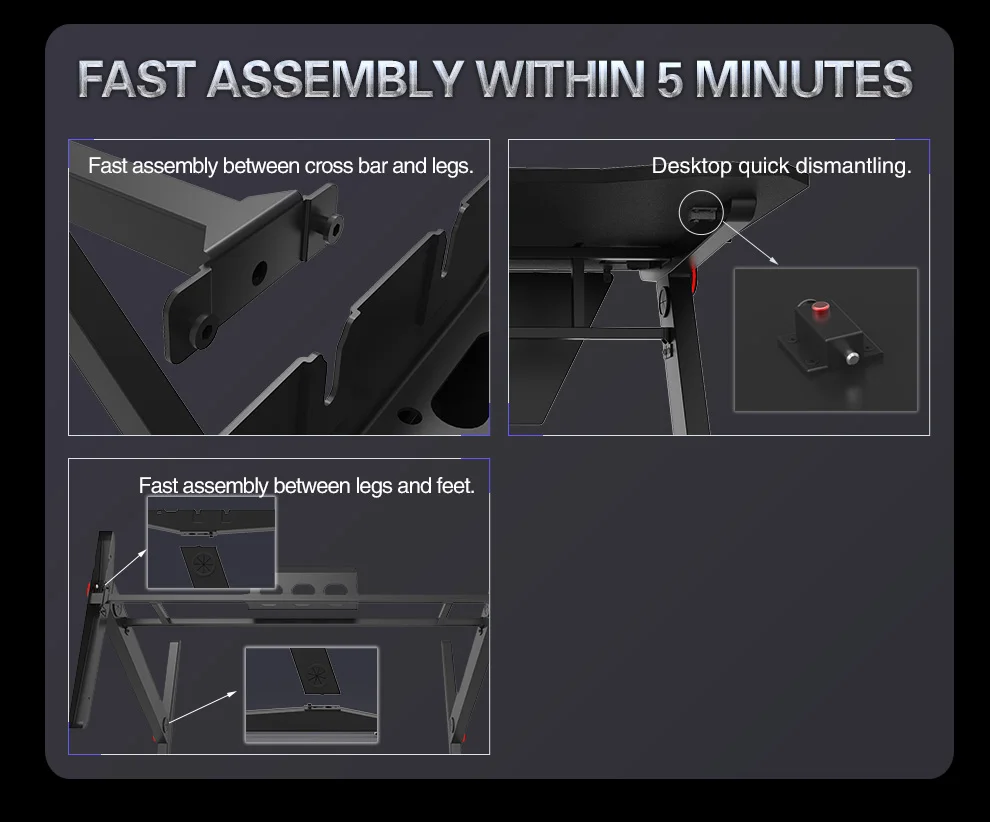 FAST ASSEMBLY WITHIN 5 MINUTES

Fast assembly between cross bar and legs.

Desktop quick dismantling.

Fast assembly between legs and feet.