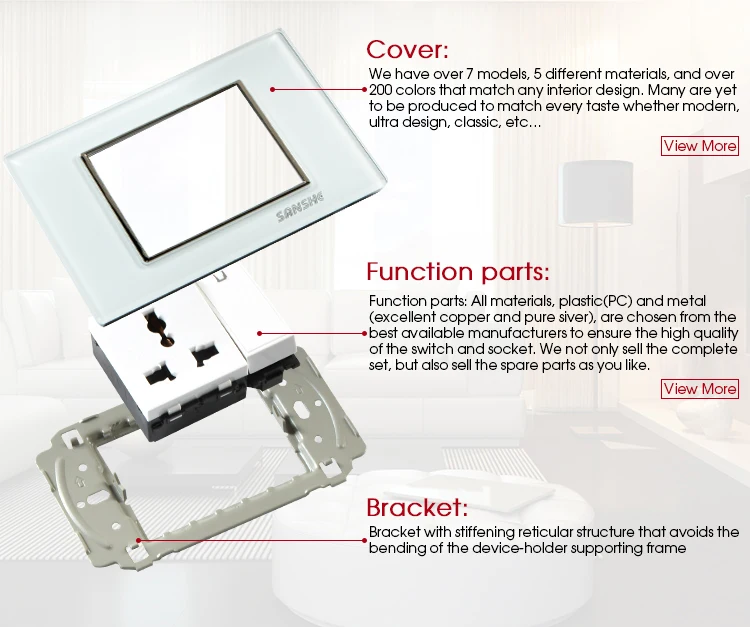 Cover:
We have over 7 models, 5 different materials, and over 200 colors that match any interior design. Many are yet to be produced to match every taste whether modern, ultra design, classic, etc...

View More

SANSHE

Function parts:
Function parts: All materials, plastic(PC) and metal (excellent copper and pure siver), are chosen from the best available manufacturers to ensure the high quality of the switch and socket. We not only sell the complete set, but also sell the spare parts as you like.

View More

Bracket:
Bracket with stiffening reticular structure that avoids the bending of the device-holder supporting frame