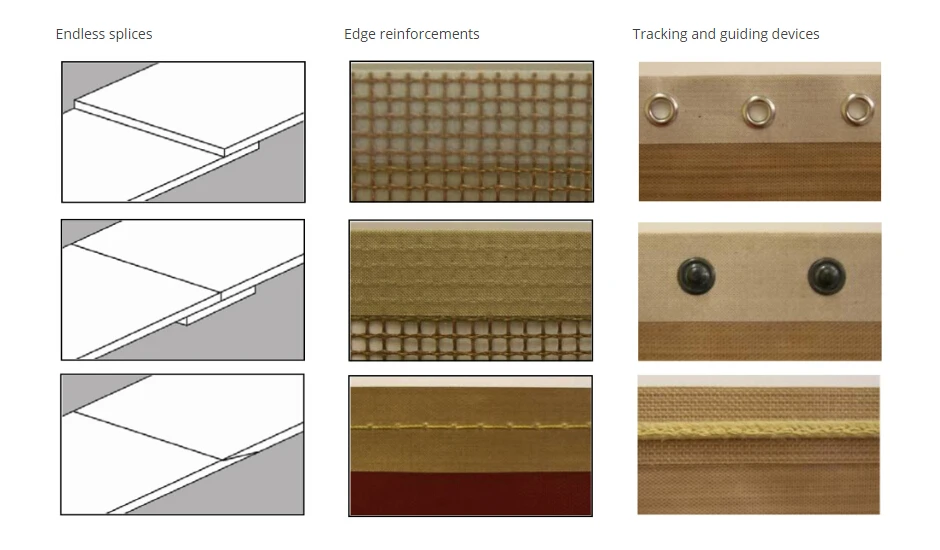 Endless splices

Edge reinforcements

Tracking and guiding devices