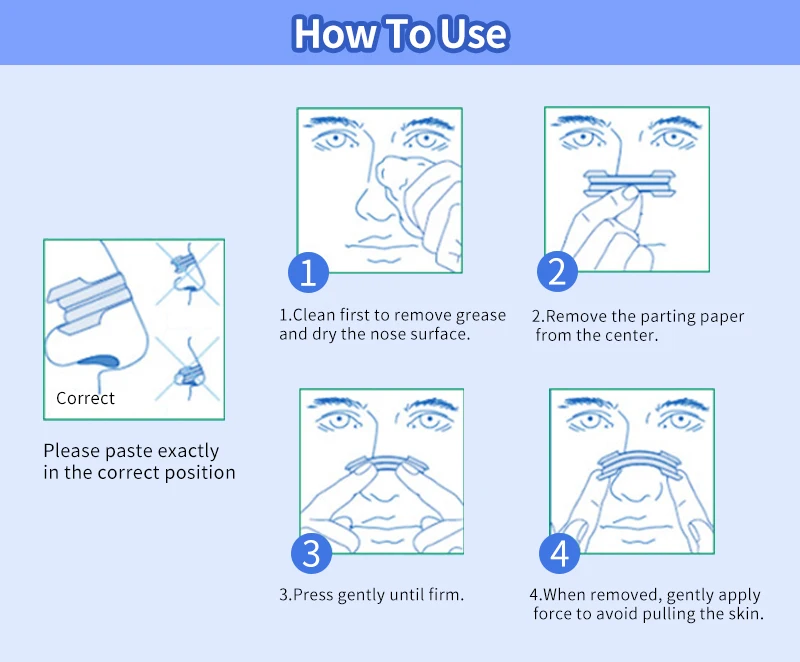 How To Use

Correct

Please paste exactly in the correct position

1

1.Clean first to remove grease and dry the nose surface.

2

2.Remove the parting paper from the center.

3

3.Press gently until firm.

4

4.When removed, gently apply force to avoid pulling the skin.