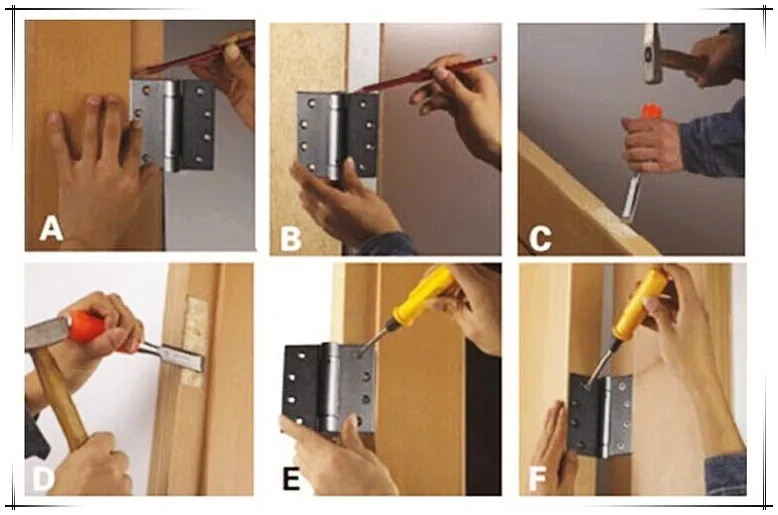 A
B
C
D
E
F