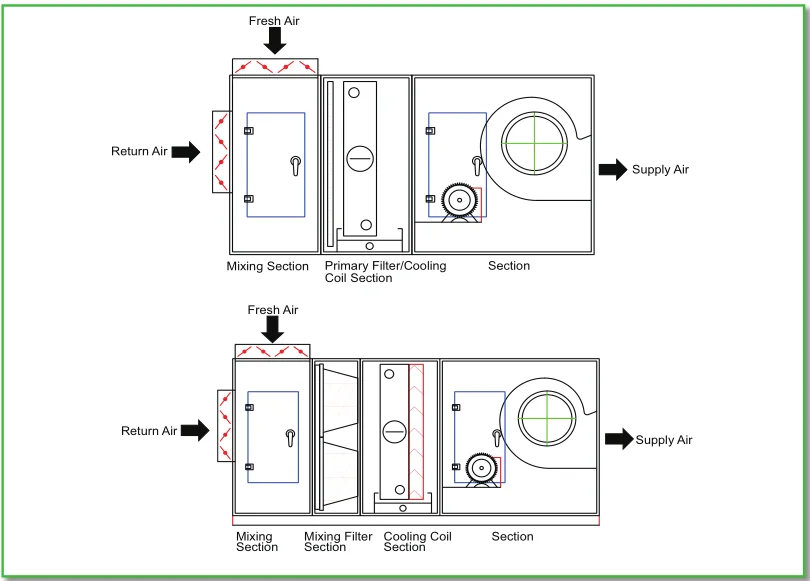 Fresh Air

Return Air

Supply Air

Mixing Section

Primary Filter/Cooling Coil Section

Section

Fresh Air

Return Air

Supply Air

Mixing Section

Mixing Filter Section

Cooling Coil Section

Section