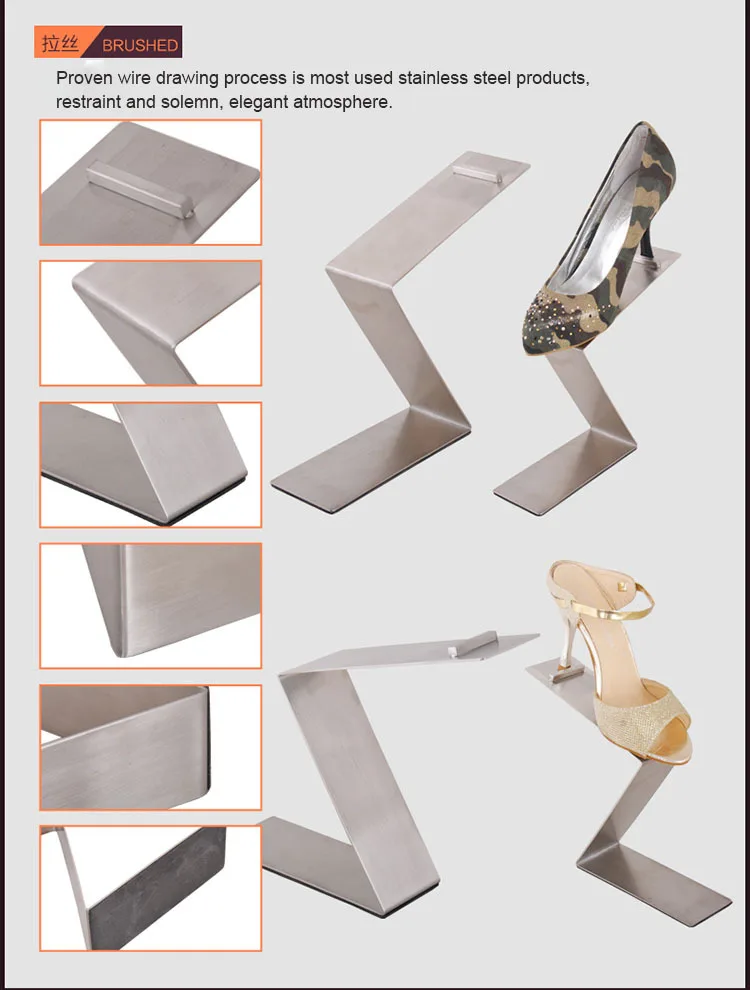 拉丝 BRUSHED

Proven wire drawing process is most used stainless steel products, restraint and solemn, elegant atmosphere.