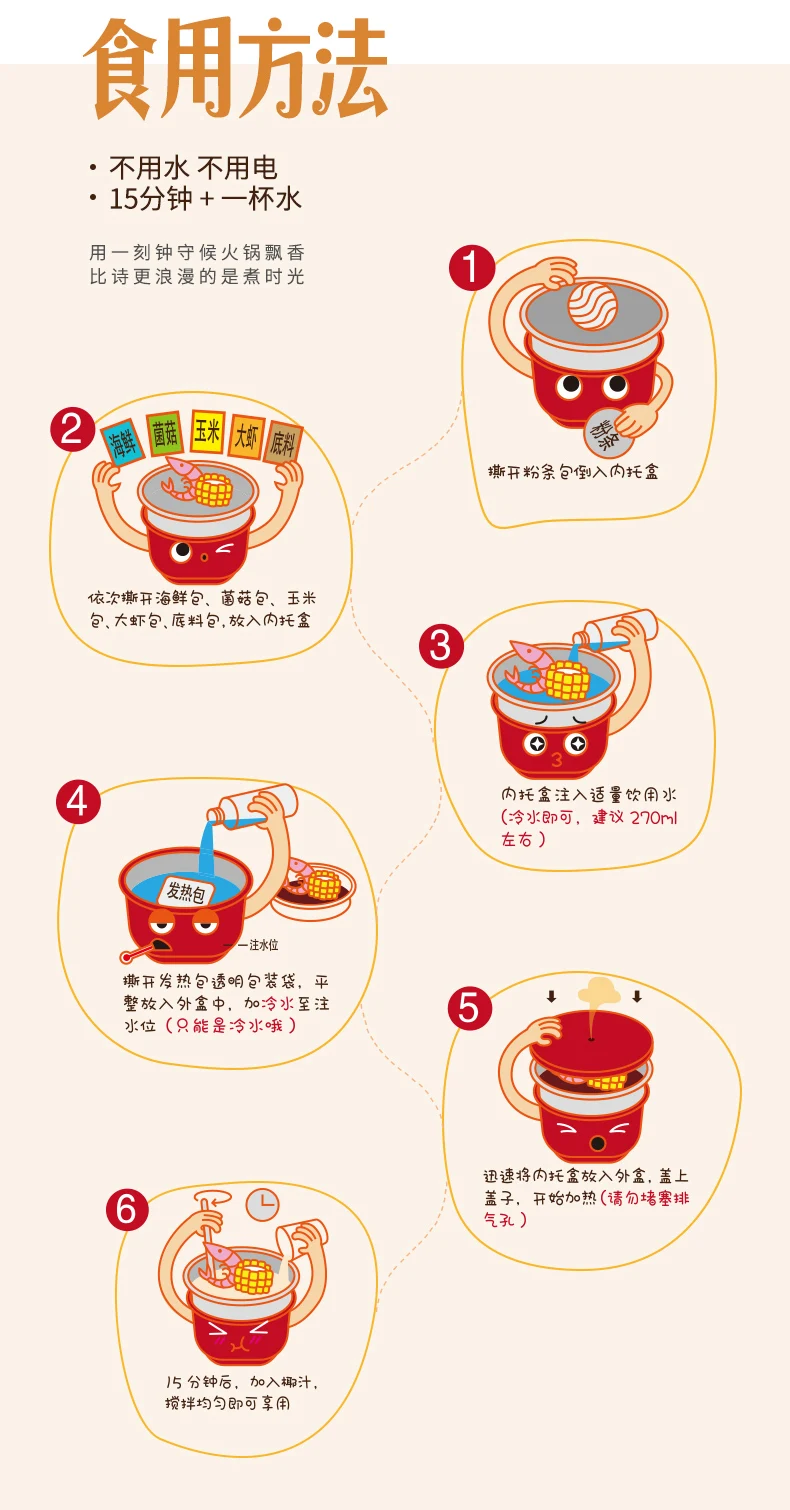 食用方法

· 不用水 不用电
· 15分钟 + 一杯水

用一刻钟守候火锅飘香
比诗更浪漫的是煮时光

1

粉条

撕开粉条包倒入内托盒

2

海鲜 菌菇 玉米 大虾 底料

依次撕开海鲜包、菌菇包、玉米包、大虾包、底料包，放入内托盒

3

内托盒注入适量饮用水（冷水即可，建议 270ml 左右）

4

发热包

注水位

撕开发热包透明包装袋，平整放入外盒中，加冷水至注水位（只能是冷水哦）

5

迅速将内托盒放入外盒，盖上盖子，开始加热（请勿堵塞排气孔）

6

15 分钟后，加入椰汁，搅拌均匀即可享用