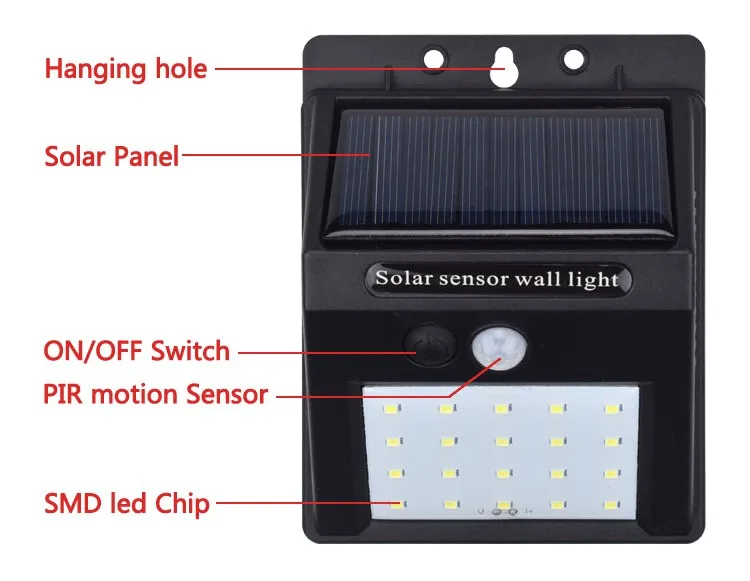 Hanging hole

Solar Panel

Solar sensor wall light

ON/OFF Switch

PIR motion Sensor

SMD led Chip