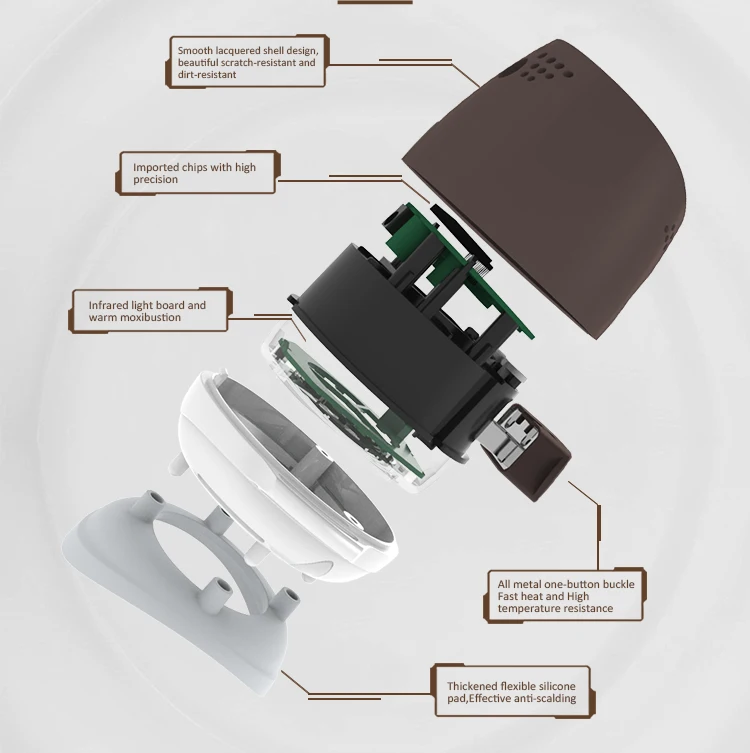 Smooth lacquered shell design, beautiful scratch-resistant and dirt-resistant

Imported chips with high precision

Infrared light board and warm moxibustion

All metal one-button buckle
Fast heat and High temperature resistance

Thickened flexible silicone pad,Effective anti-scalding